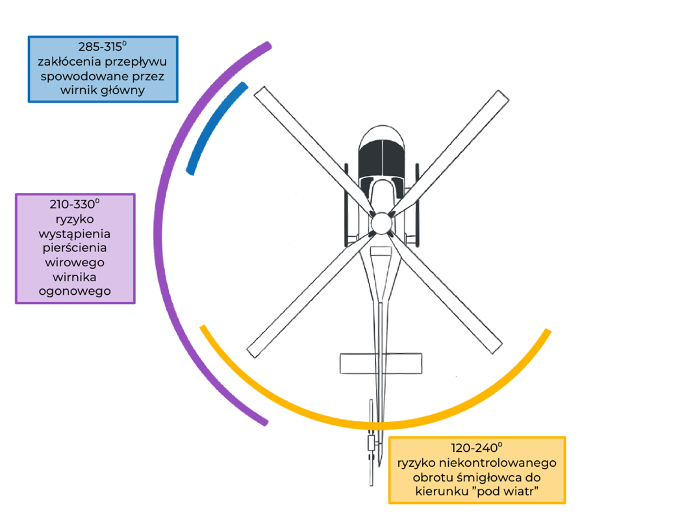 285-315$^0$
zakłócenia przepływu spowodowane przez wirnik główny

210-330$^0$
ryzyko wystąpienia pierścienia wirowego wirnika ogonowego

120-240$^0$
ryzyko niekontrolowanego obrotu śmigłowca do kierunku "pod wiatr"